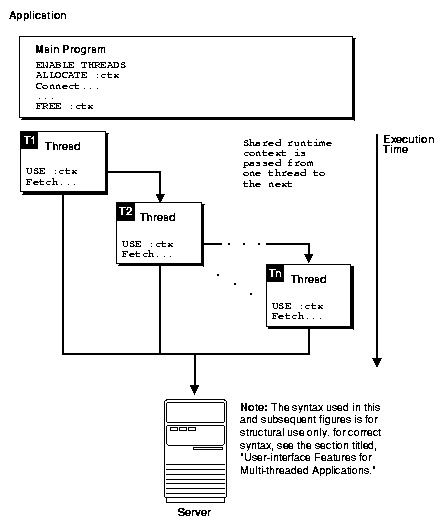 Application

Main Program
ENABLE THREADS
ALLOCATE :ctx
Connect...
...
FREE :ctx

T1 Thread
USE :ctx
Fetch...

Shared runtime context is passed from one thread to the next

Execution Time

T2 Thread
USE :ctx
Fetch...

Tn Thread
USE :ctx
Fetch...

Note: The syntax used in this and subsequent figures is for structural use only. for correct syntax, see the section titled, "User-interface Features for Multi-threaded Applications."

Server